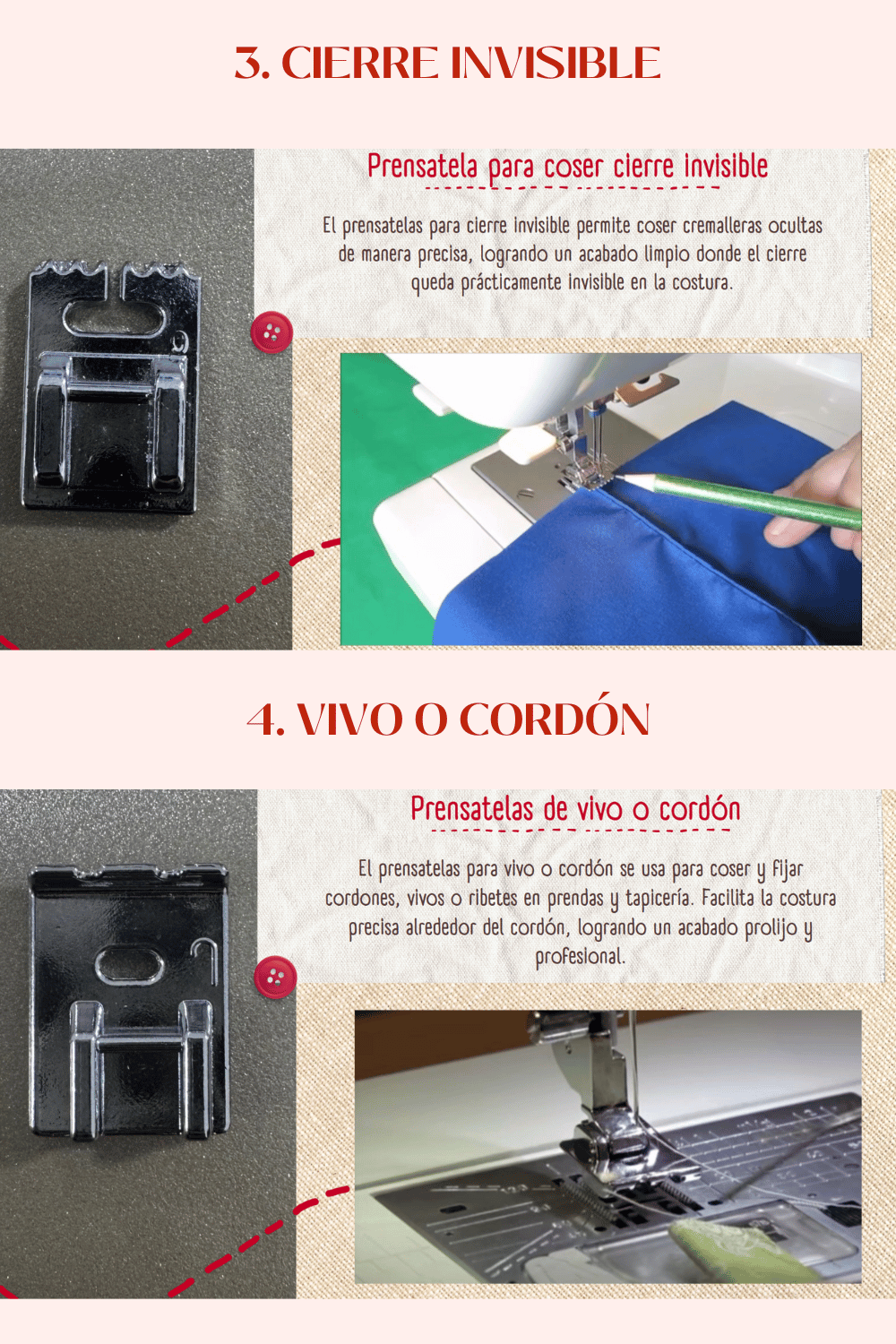 3. CIERRE INVISIBLE

Prensatela para coser cierre invisible

El prensatelas para cierre invisible permite coser cremalleras ocultas de manera precisa, logrando un acabado limpio donde el cierre queda prácticamente invisible en la costura.

4. VIVO O CORDÓN

Prensatelas de vivo o cordón

El prensatelas para vivo o cordón se usa para coser y fijar cordones, vivos o ribetes en prendas y tapicería. Facilita la costura precisa alrededor del cordón, logrando un acabado prolijo y profesional.